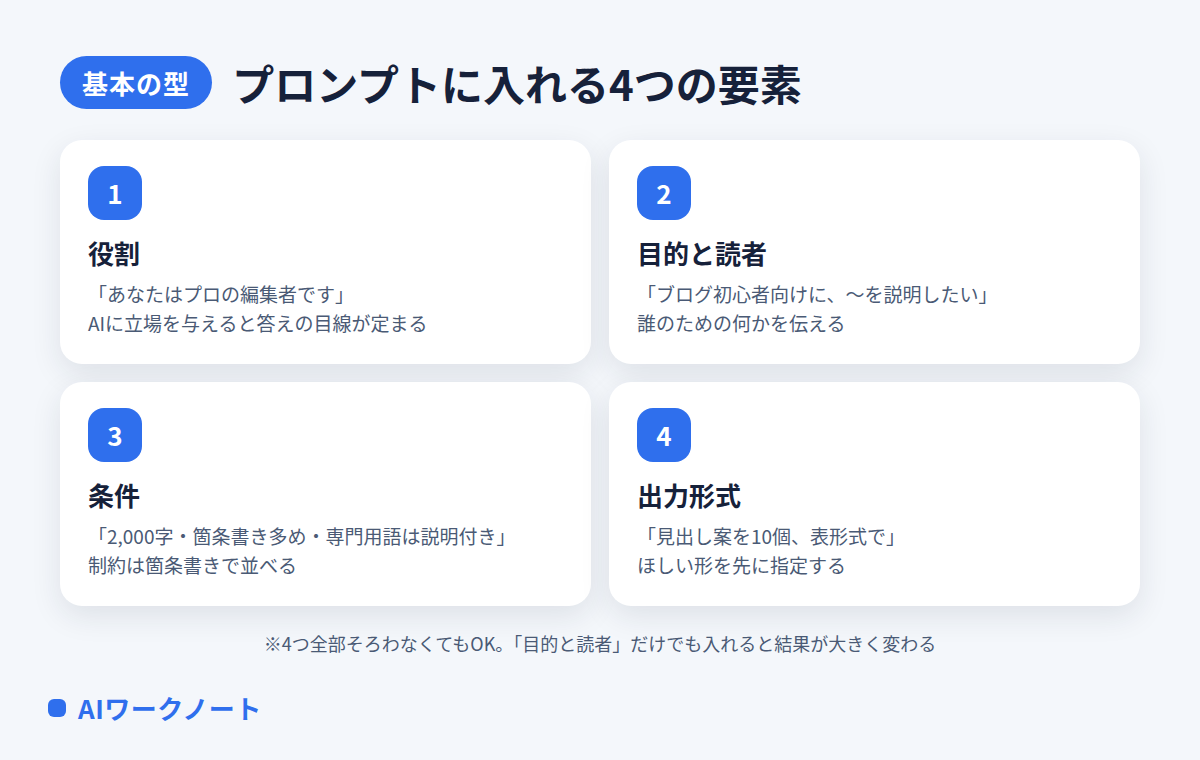 基本の型 プロンプトに入れる4つの要素

1
役割
「あなたはプロの編集者です」
AIに立場を与えると答えの目線が定まる

2
目的と読者
「ブログ初心者向けに、〜を説明したい」
誰のための何かを伝える

3
条件
「2,000字・箇条書き多め・専門用語は説明付き」
制約は箇条書きで並べる

4
出力形式
「見出し案を10個、表形式で」
ほしい形を先に指定する

※4つ全部そろわなくてもOK。「目的と読者」だけでも入れると結果が大きく変わる

AIワークノート